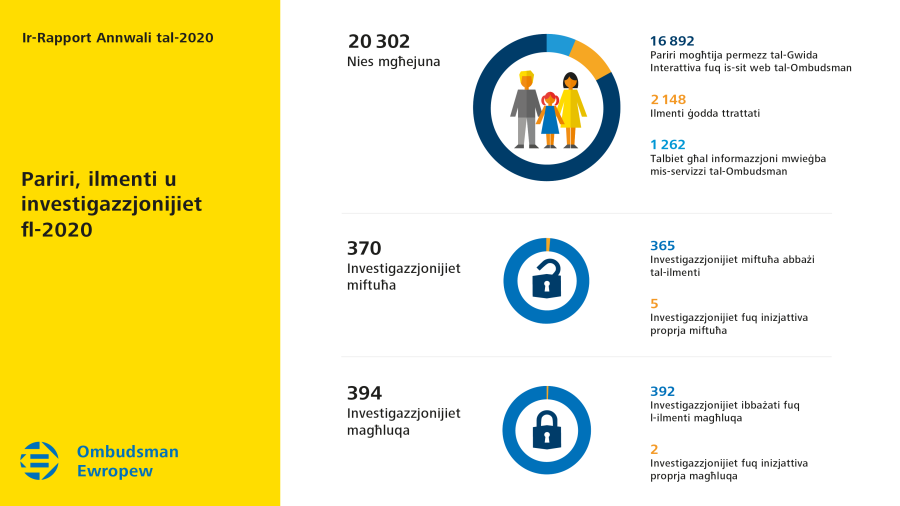 Ir-Rapport Annwali tal-2020

Pariri, ilmenti u investigazzjonijiet fl-2020

Ombudsman Ewropew

20 302
Nies mgħejuna

16 892
Pariri mogħtija permezz tal-Gwida Interattiva fuq is-sit web tal-Ombudsman

2 148
Ilmenti ġodda ttrattati

1 262
Talbiet għal informazzjoni mwieġba mis-servizzi tal-Ombudsman

370
Investigazzjonijiet miftuħa

365
Investigazzjonijiet miftuħa abbażi tal-ilmenti

5
Investigazzjonijiet fuq inizjattiva proprja miftuħa

394
Investigazzjonijiet magħluqa

392
Investigazzjonijiet ibbażati fuq l-ilmenti magħluqa

2
Investigazzjonijiet fuq inizjattiva proprja magħluqa