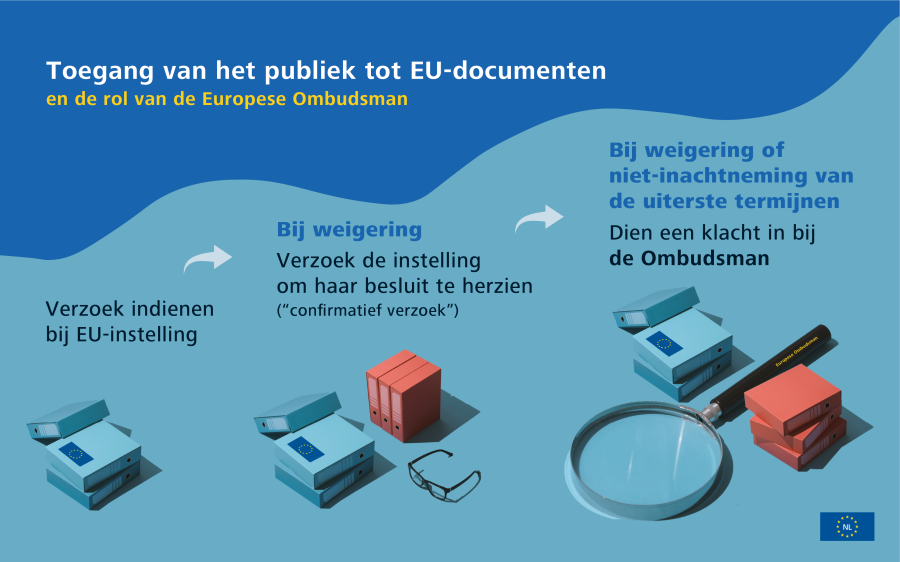 Toegang van het publiek tot EU-documenten
en de rol van de Europese Ombudsman

Verzoek indienen bij EU-instelling

Bij weigering
Verzoek de instelling om haar besluit te herzien
("confirmatief verzoek")

Bij weigering of niet-inachtneming van de uiterste termijnen
Dien een klacht in bij de Ombudsman

European Ombudsman

NL