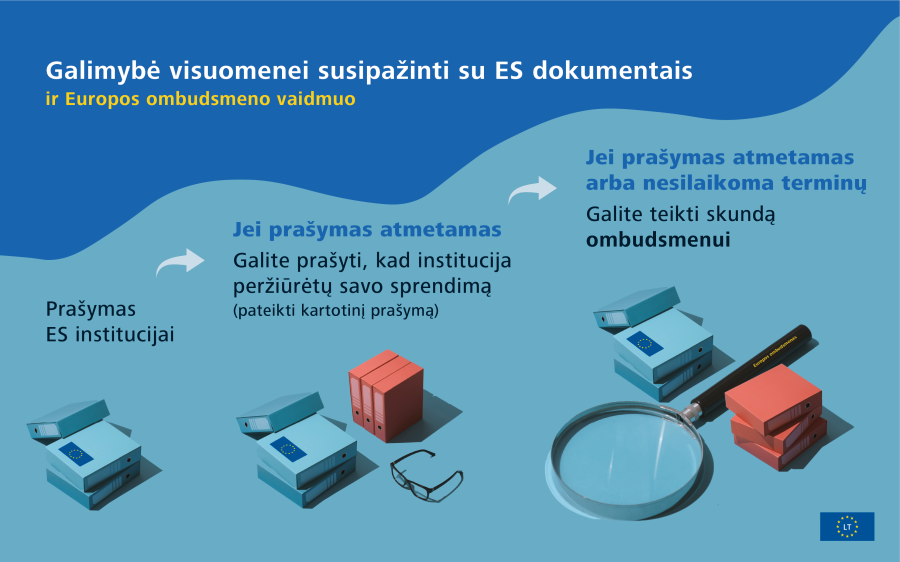 Galimybė visuomenei susipažinti su ES dokumentais
ir Europos ombudsmeno vaidmuo

Prašymas
ES institucijai

Jei prašymas atmetamas
Galite prašyti, kad institucija peržiūrėtų savo sprendimą
(pateikti kartotinį prašymą)

Jei prašymas atmetamas arba nesilaikoma terminų
Galite teikti skundą
ombudsmenui

Europos ombudsmenas

LT