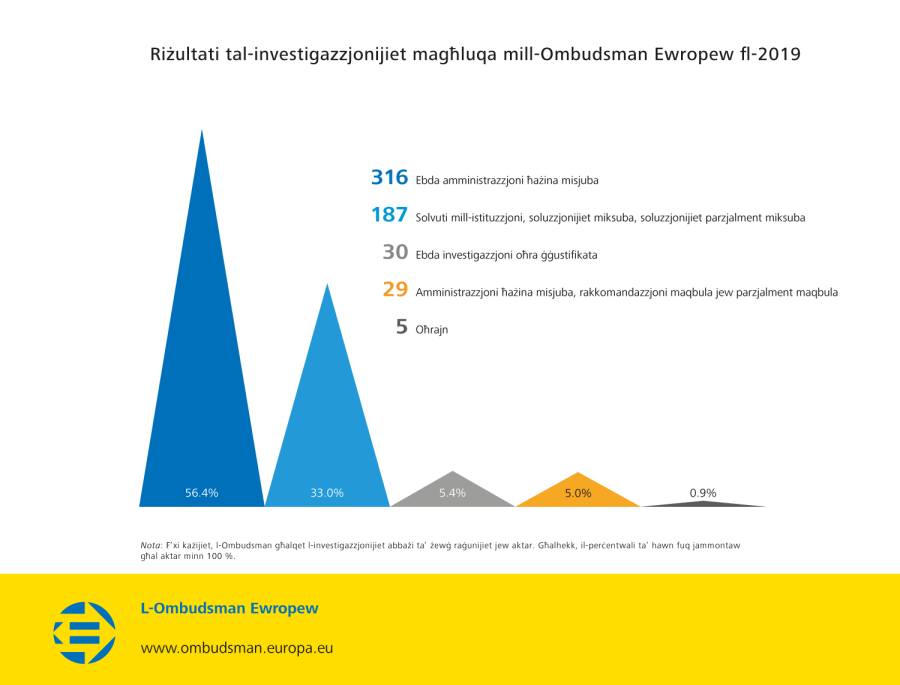 Riżultati tal-investigazzjonijiet magħluqa mill-Ombudsman Ewropew fl-2019

316 Ebda amministrazzjoni ħażina misjuba

187 Solvuti mill-istituzzjoni, soluzzjonijiet miksuba, soluzzjonijiet parzjalment miksuba

30 Ebda investigazzjoni oħra ġġustifikata

29 Amministrazzjoni ħażina misjuba, rakkomandazzjoni maqbula jew parzjalment maqbula

5 Oħrajn

56.4%

33.0%

5.4%

5.0%

0.9%

Nota: F'xi każijiet, l-Ombudsman għalqet l-investigazzjonijiet abbażi ta' żewġ raġunijiet jew aktar. Għalhekk, il-perċentwali ta' hawn fuq jammontaw għal aktar minn 100 %.

L-Ombudsman Ewropew

www.ombudsman.europa.eu