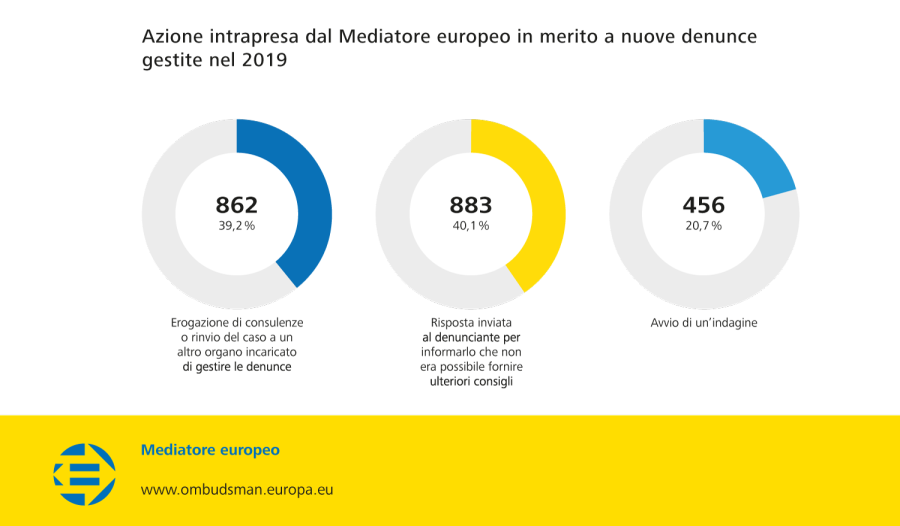 Azione intrapresa dal Mediatore europeo in merito a nuove denunce gestite nel 2019

862
39,2 %

Erogazione di consulenze o rinvio del caso a un altro organo incaricato di gestire le denunce

883
40,1 %

Risposta inviata al denunciante per informarlo che non era possibile fornire ulteriori consigli

456
20,7 %

Avvio di un'indagine

Mediatore europeo

www.ombudsman.europa.eu