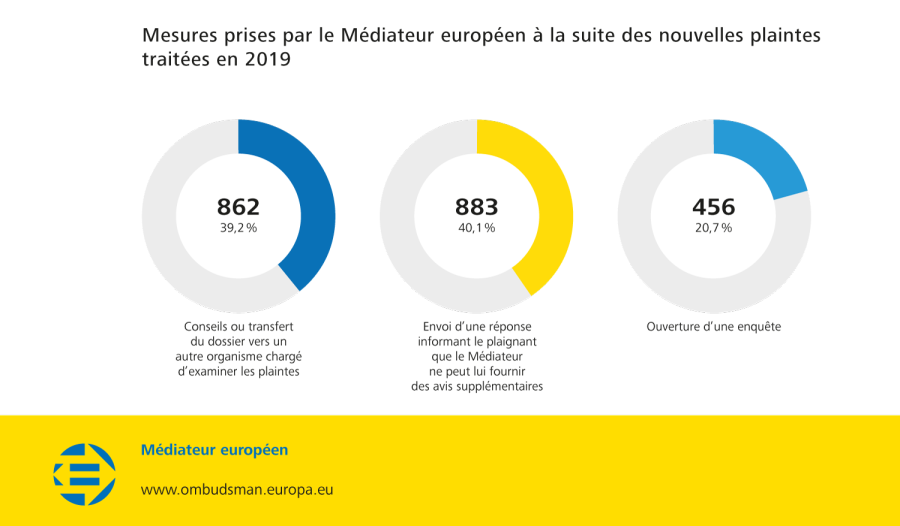 Mesures prises par le Médiateur européen à la suite des nouvelles plaintes traitées en 2019

862
39,2 %

Conseils ou transfert du dossier vers un autre organisme chargé d'examiner les plaintes

883
40,1 %

Envoi d'une réponse informant le plaignant que le Médiateur ne peut lui fournir des avis supplémentaires

456
20,7 %

Ouverture d'une enquête

Médiateur européen

www.ombudsman.europa.eu