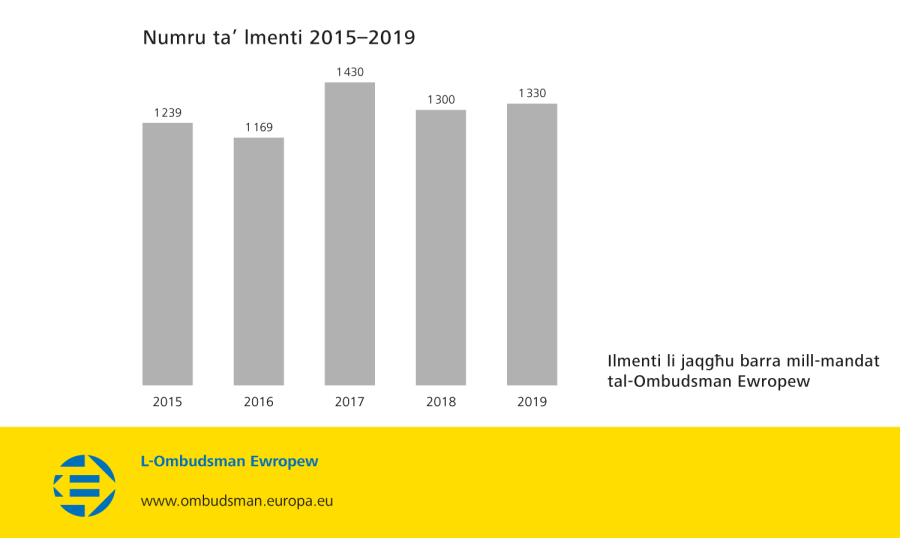 Numru ta' lmenti 2015–2019

1 239
1 169
1 430
1 300
1 330

2015
2016
2017
2018
2019

Ilmenti li jaqgħu barra mill-mandat tal-Ombudsman Ewropew

L-Ombudsman Ewropew

www.ombudsman.europa.eu