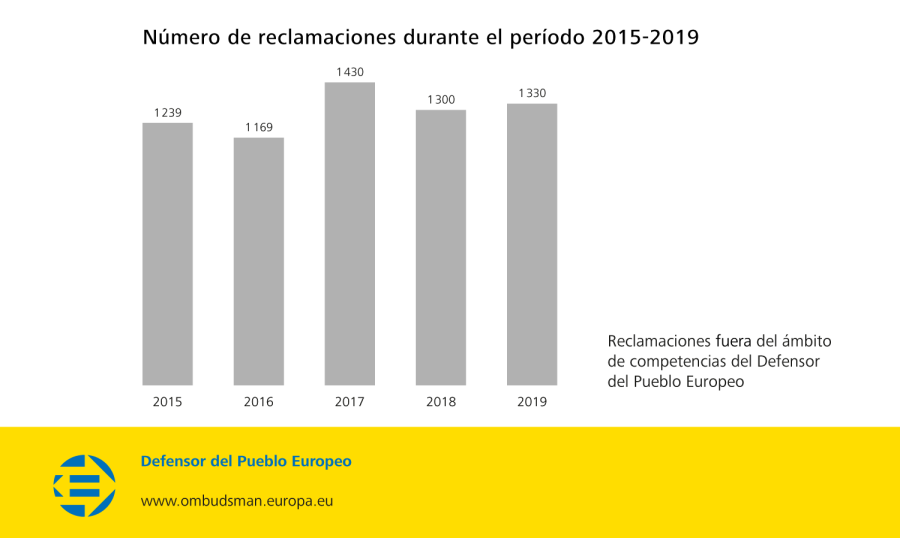 Número de reclamaciones durante el período 2015-2019

1 239
1 169
1 430
1 300
1 330

2015
2016
2017
2018
2019

Reclamaciones fuera del ámbito de competencias del Defensor del Pueblo Europeo

Defensor del Pueblo Europeo

www.ombudsman.europa.eu