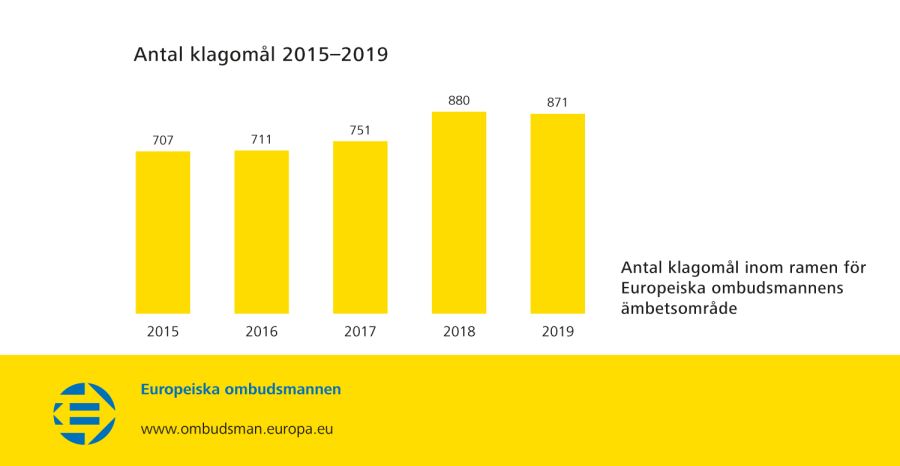 Antal klagomål 2015–2019

707
711
751
880
871

2015
2016
2017
2018
2019

Antal klagomål inom ramen för Europeiska ombudsmannens ämbetsområde

Europeiska ombudsmannen

www.ombudsman.europa.eu