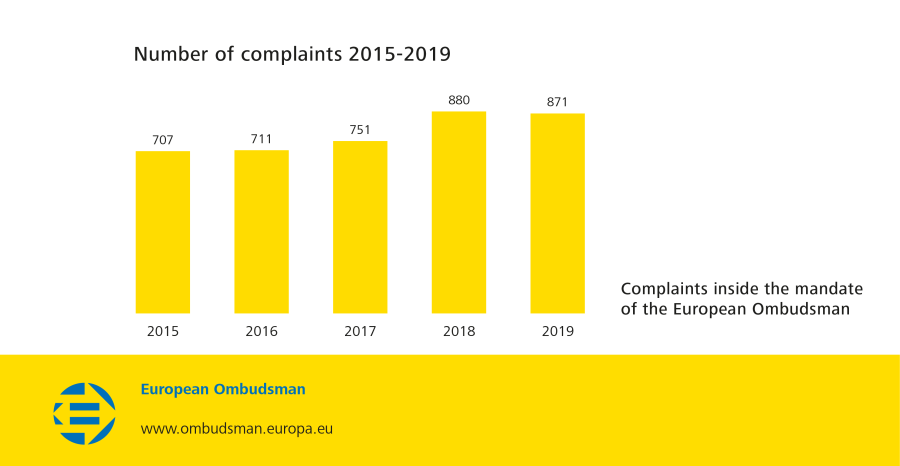 Number of complaints 2015-2019

707
711
751
880
871

2015
2016
2017
2018
2019

Complaints inside the mandate of the European Ombudsman

European Ombudsman

www.ombudsman.europa.eu