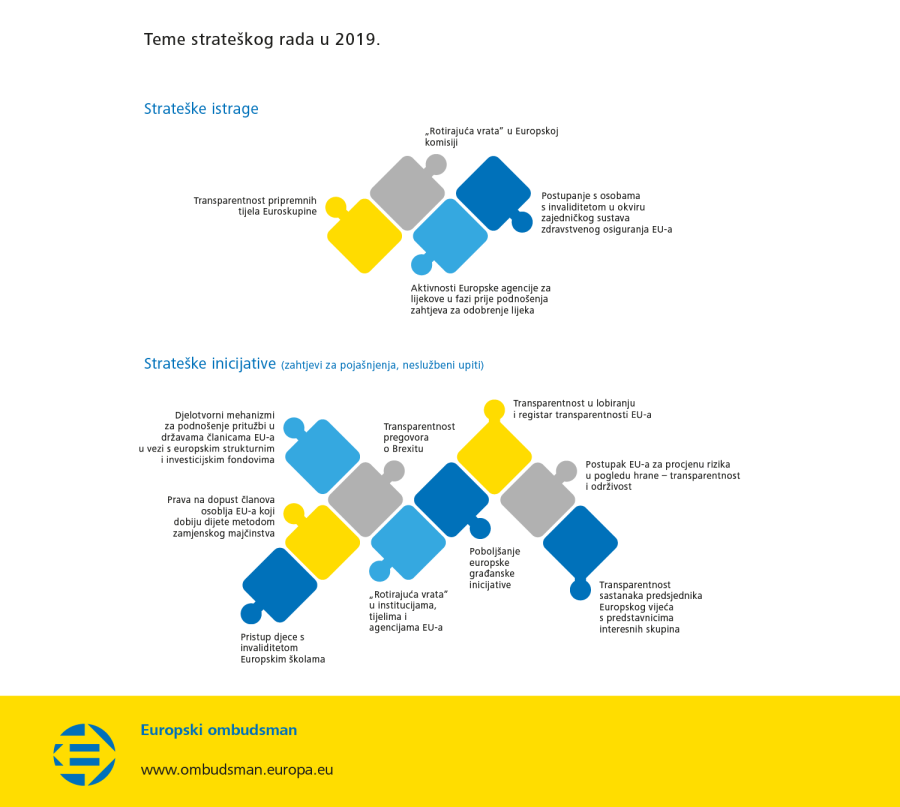 Teme strateškog rada u 2019.

Strateške istrage

„Rotirajuća vrata" u Europskoj komisiji

Transparentnost pripremnih tijela Euroskupine

Postupanje s osobama s invaliditetom u okviru zajedničkog sustava zdravstvenog osiguranja EU-a

Aktivnosti Europske agencije za lijekove u fazi prije podnošenja zahtjeva za odobrenje lijeka

Strateške inicijative (zahtjevi za pojašnjenja, neslužbeni upiti)

Djelotvorni mehanizmi za podnošenje pritužbi u državama članicama EU-a u vezi s europskim strukturnim i investicijskim fondovima

Transparentnost pregovora o Brexitu

Transparentnost u lobiranju i registar transparentnosti EU-a

Postupak EU-a za procjenu rizika u pogledu hrane – transparentnost i održivost

Prava na dopust članova osoblja EU-a koji dobiju dijete metodom zamjenskog majčinstva

Poboljšanje europske građanske inicijative

„Rotirajuća vrata" u institucijama, tijelima i agencijama EU-a

Transparentnost sastanaka predsjednika Europskog vijeća s predstavnicima interesnih skupina

Pristup djece s invaliditetom Europskim školama

Europski ombudsman

www.ombudsman.europa.eu