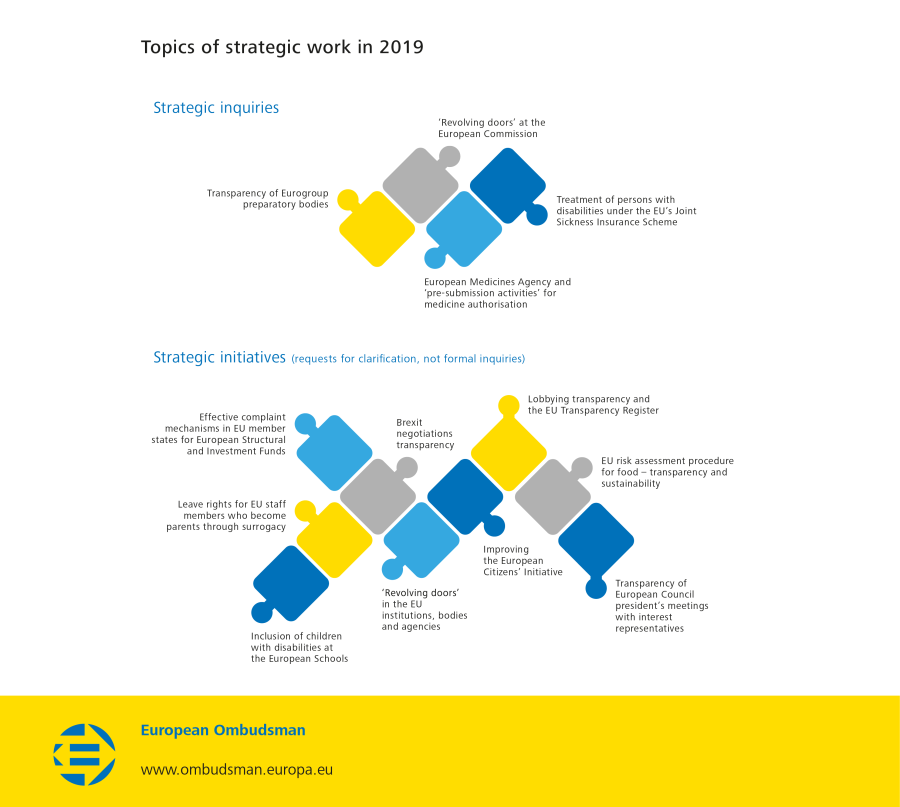 Topics of strategic work in 2019

Strategic inquiries

'Revolving doors' at the European Commission

Transparency of Eurogroup preparatory bodies

Treatment of persons with disabilities under the EU's Joint Sickness Insurance Scheme

European Medicines Agency and 'pre-submission activities' for medicine authorisation

Strategic initiatives (requests for clarification, not formal inquiries)

Effective complaint mechanisms in EU member states for European Structural and Investment Funds

Brexit negotiations transparency

Lobbying transparency and the EU Transparency Register

EU risk assessment procedure for food – transparency and sustainability

Leave rights for EU staff members who become parents through surrogacy

Improving the European Citizens' Initiative

Transparency of European Council president's meetings with interest representatives

'Revolving doors' in the EU institutions, bodies and agencies

Inclusion of children with disabilities at the European Schools

European Ombudsman

www.ombudsman.europa.eu