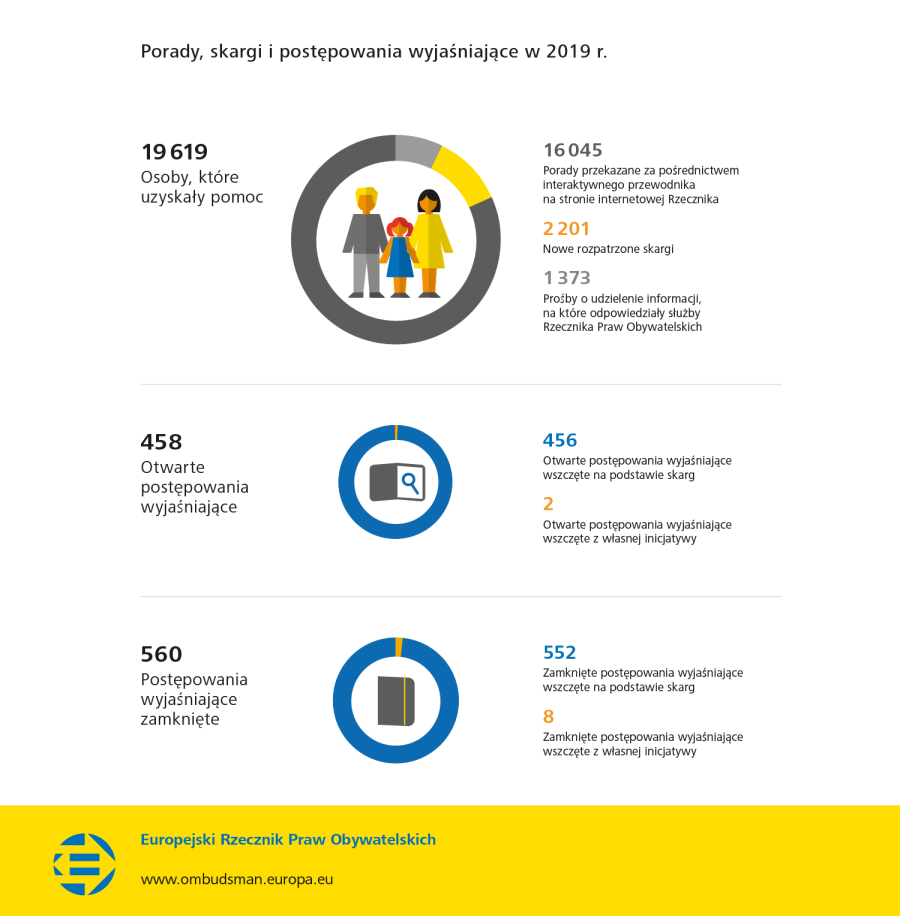 Porady, skargi i postępowania wyjaśniające w 2019 r.

19 619
Osoby, które uzyskały pomoc

16 045
Porady przekazane za pośrednictwem interaktywnego przewodnika na stronie internetowej Rzecznika

2 201
Nowe rozpatrzone skargi

1 373
Prośby o udzielenie informacji, na które odpowiedziały służby Rzecznika Praw Obywatelskich

458
Otwarte postępowania wyjaśniające

456
Otwarte postępowania wyjaśniające wszczęte na podstawie skarg

2
Otwarte postępowania wyjaśniające wszczęte z własnej inicjatywy

560
Postępowania wyjaśniające zamknięte

552
Zamknięte postępowania wyjaśniające wszczęte na podstawie skarg

8
Zamknięte postępowania wyjaśniające wszczęte z własnej inicjatywy

Europejski Rzecznik Praw Obywatelskich

www.ombudsman.europa.eu