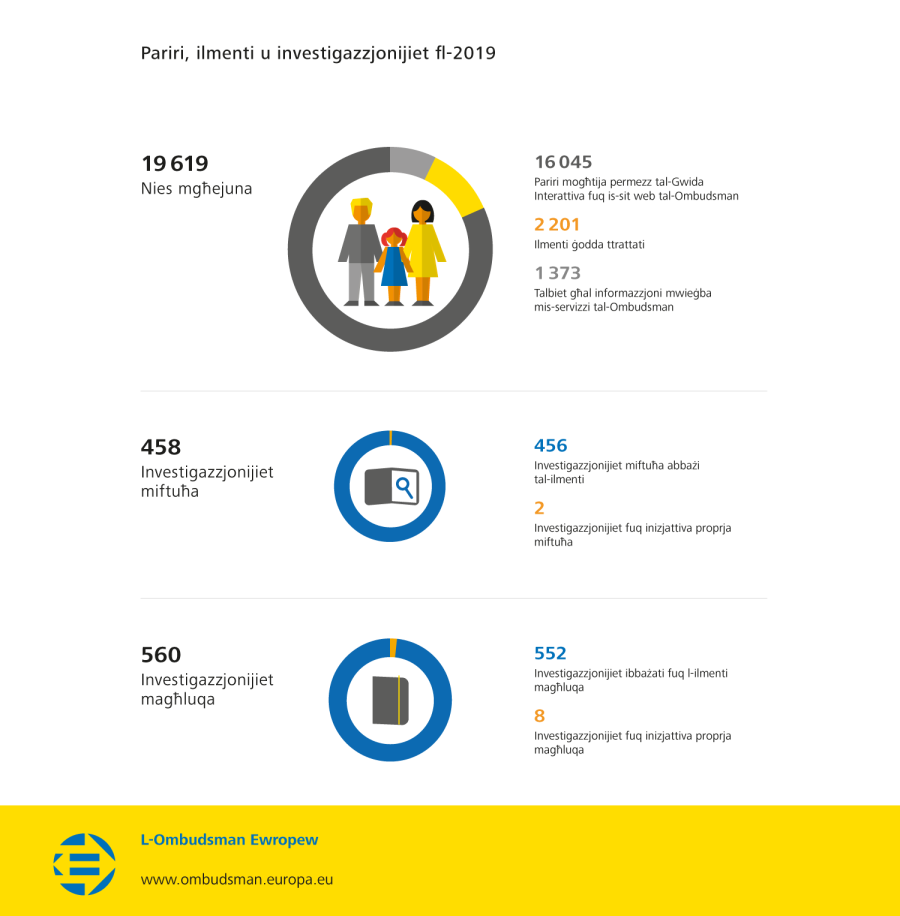 Pariri, ilmenti u investigazzjonijiet fl-2019

19 619
Nies mgħejuna

16 045
Pariri mogħtija permezz tal-Gwida Interattiva fuq is-sit web tal-Ombudsman

2 201
Ilmenti ġodda ttrattati

1 373
Talbiet għal informazzjoni mwieġba mis-servizzi tal-Ombudsman

458
Investigazzjonijiet miftuħa

456
Investigazzjonijiet miftuħa abbażi tal-ilmenti

2
Investigazzjonijiet fuq inizjattiva proprja miftuħa

560
Investigazzjonijiet magħluqa

552
Investigazzjonijiet ibbażati fuq l-ilmenti magħluqa

8
Investigazzjonijiet fuq inizjattiva proprja magħluqa

L-Ombudsman Ewropew
www.ombudsman.europa.eu