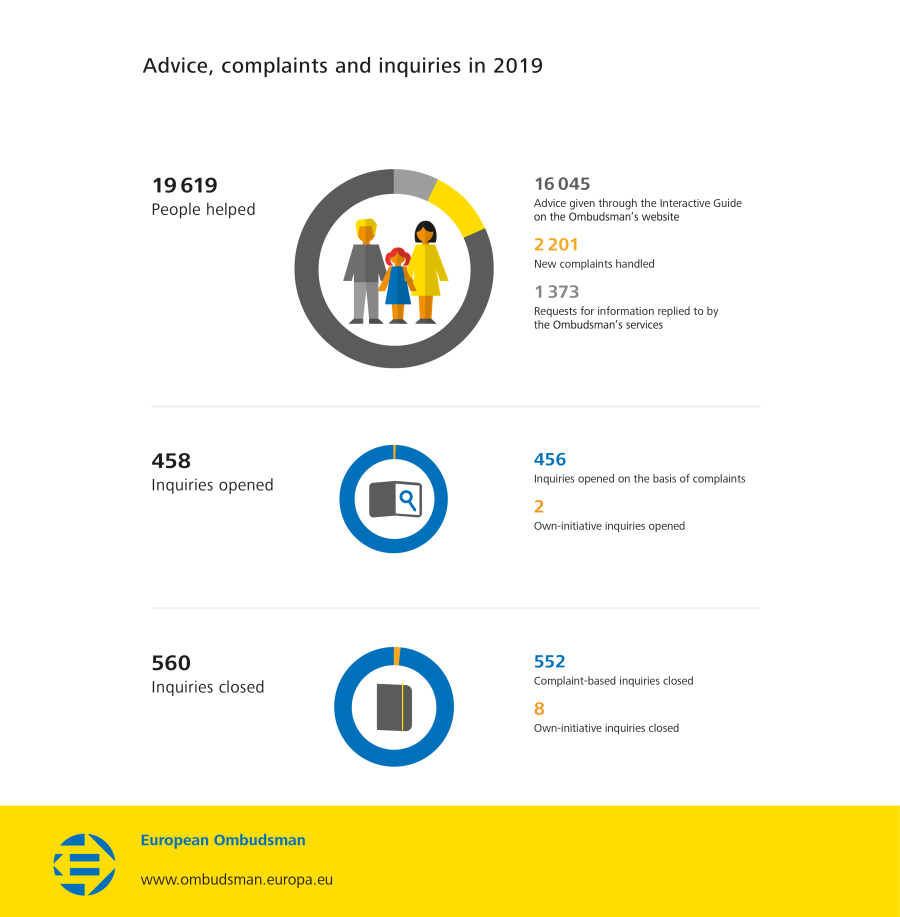 Advice, complaints and inquiries in 2019

19 619
People helped

16 045
Advice given through the Interactive Guide on the Ombudsman's website

2 201
New complaints handled

1 373
Requests for information replied to by the Ombudsman's services

458
Inquiries opened

456
Inquiries opened on the basis of complaints

2
Own-initiative inquiries opened

560
Inquiries closed

552
Complaint-based inquiries closed

8
Own-initiative inquiries closed

European Ombudsman

www.ombudsman.europa.eu