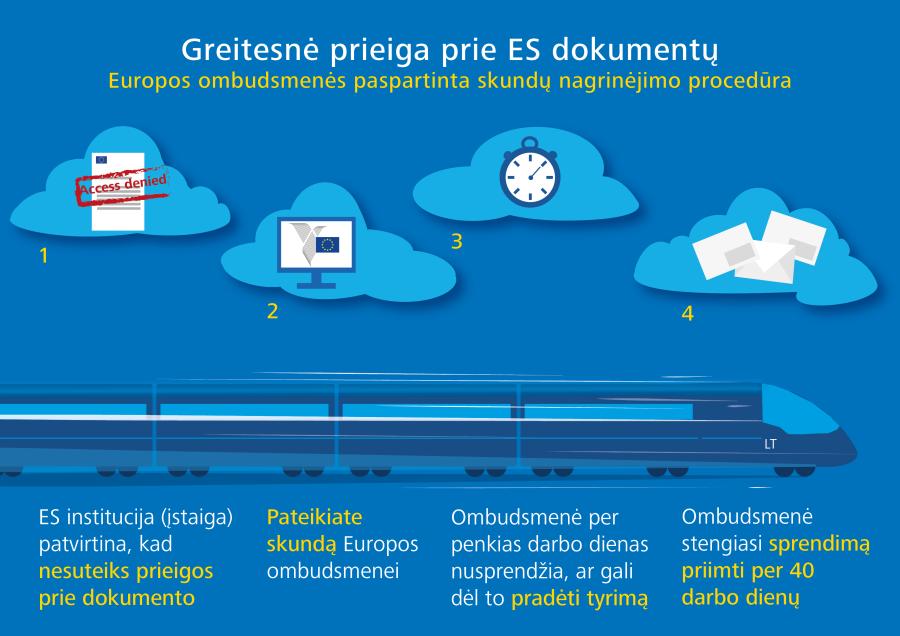 Greitesnė prieiga prie ES dokumentų
Europos ombudsmenės paspartinta skundų nagrinėjimo procedūra

Access denied

1

2

3

4

LT

ES institucija (įstaiga) patvirtina, kad nesuteiks prieigos prie dokumento

Pateikiate skundą Europos ombudsmenei

Ombudsmenė per penkias darbo dienas nusprendžia, ar gali dėl to pradėti tyrimą

Ombudsmenė stengiasi sprendimą priimti per 40 darbo dienų