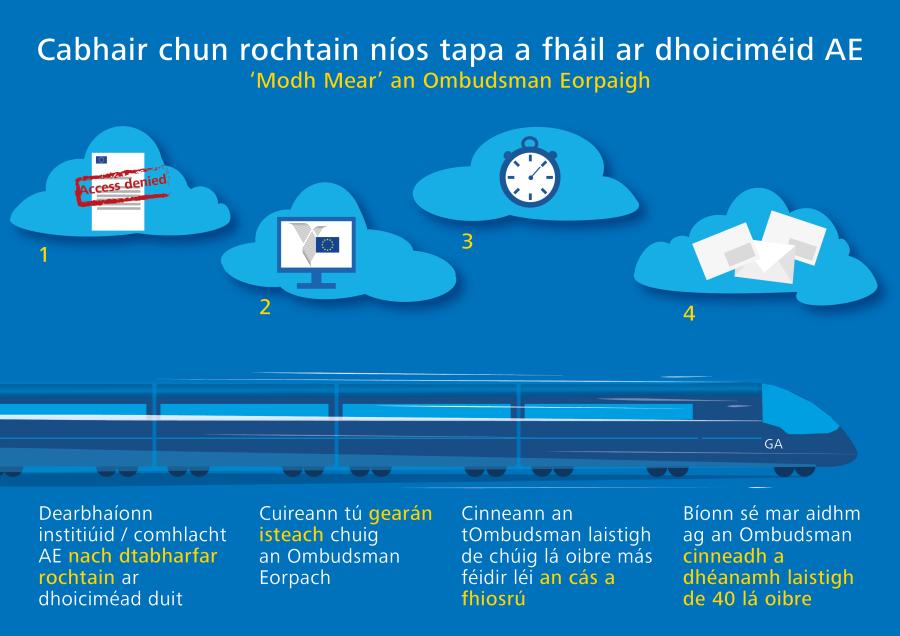 Cabhair chun rochtain níos tapa a fháil ar dhoiciméid AE
'Modh Mear' an Ombudsman Eorpaigh

Access denied

1

2

3

4

GA

Dearbhaíonn institiúid / comhlacht AE nach dtabharfar rochtain ar dhoiciméad duit

Cuireann tú gearán isteach chuig an Ombudsman Eorpach

Cinneann an tOmbudsman laistigh de chúig lá oibre más féidir léi an cás a fhiosrú

Bíonn sé mar aidhm ag an Ombudsman cinneadh a dhéanamh laistigh de 40 lá oibre