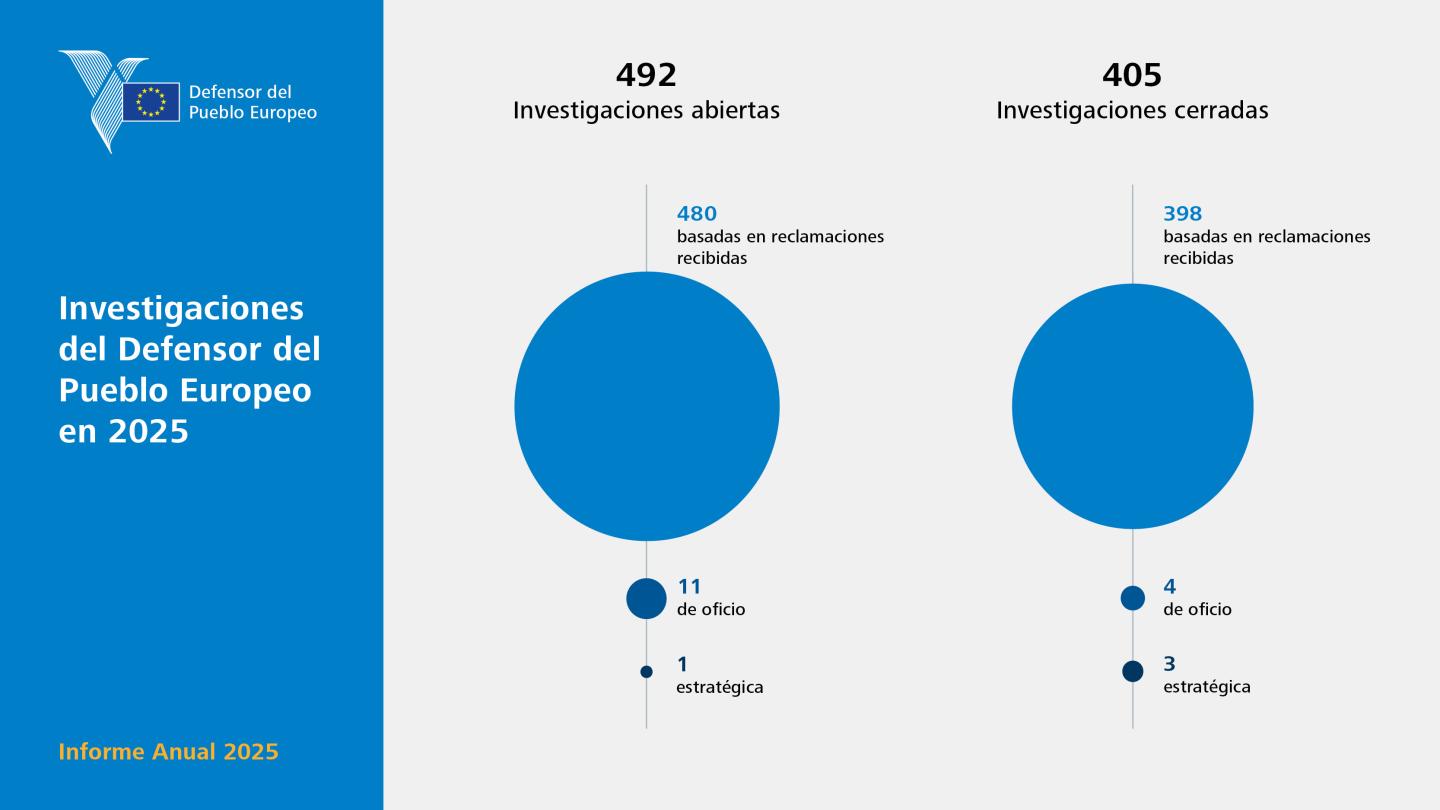 Defensor del Pueblo Europeo

Investigaciones del Defensor del Pueblo Europeo en 2025

Informe Anual 2025

492
Investigaciones abiertas

480
basadas en reclamaciones recibidas

11
de oficio

1
estratégica

405
Investigaciones cerradas

398
basadas en reclamaciones recibidas

4
de oficio

3
estratégica