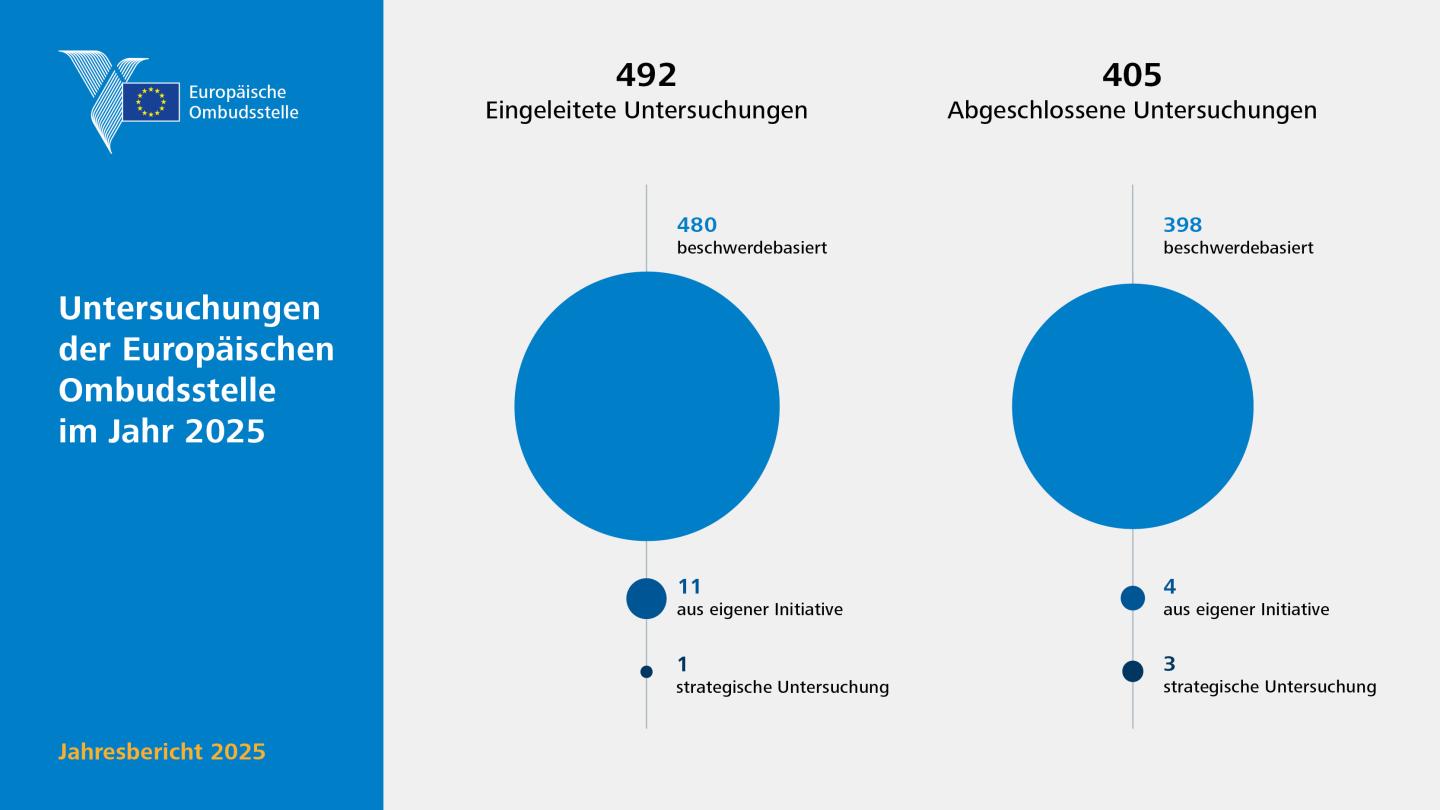 Europäische Ombudsstelle

Untersuchungen der Europäischen Ombudsstelle im Jahr 2025

Jahresbericht 2025

492
Eingeleitete Untersuchungen

480
beschwerdebasiert

11
aus eigener Initiative

1
strategische Untersuchung

405
Abgeschlossene Untersuchungen

398
beschwerdebasiert

4
aus eigener Initiative

3
strategische Untersuchung