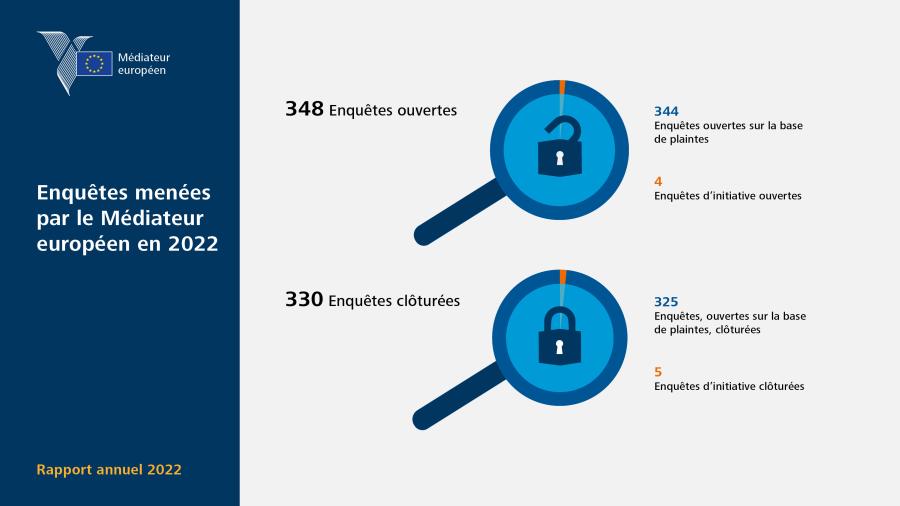 Médiateur européen

Enquêtes menées par le Médiateur européen en 2022

Rapport annuel 2022

348 Enquêtes ouvertes

344
Enquêtes ouvertes sur la base de plaintes

4
Enquêtes d'initiative ouvertes

330 Enquêtes clôturées

325
Enquêtes, ouvertes sur la base de plaintes, clôturées

5
Enquêtes d'initiative clôturées