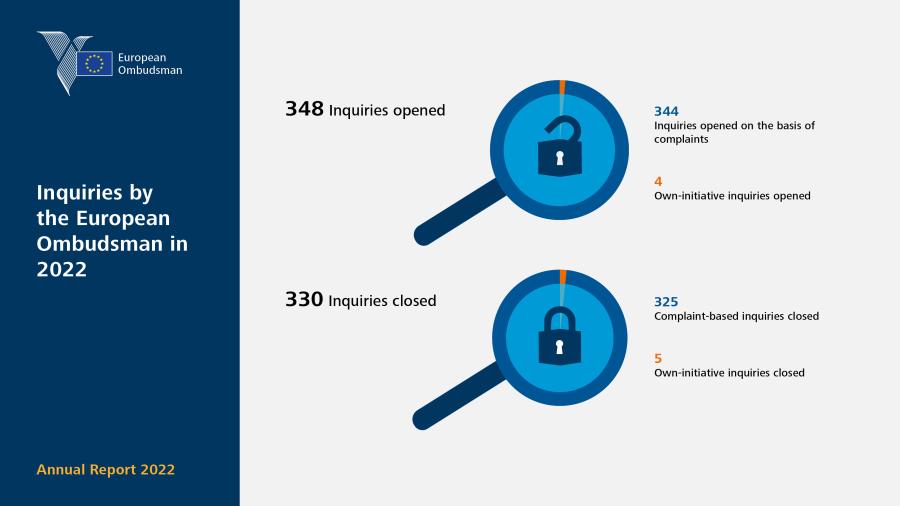 European Ombudsman

Inquiries by the European Ombudsman in 2022

Annual Report 2022

348 Inquiries opened

344
Inquiries opened on the basis of complaints

4
Own-initiative inquiries opened

330 Inquiries closed

325
Complaint-based inquiries closed

5
Own-initiative inquiries closed