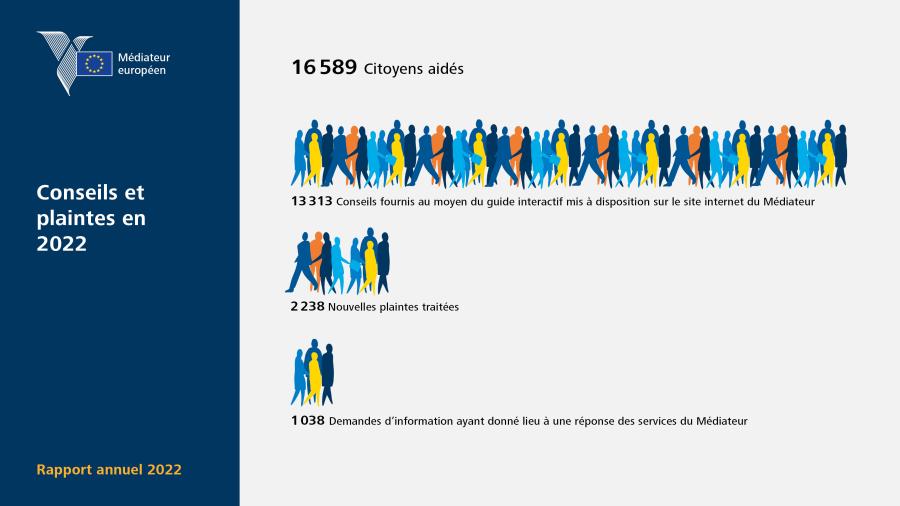 Médiateur européen

Conseils et plaintes en 2022

Rapport annuel 2022

16 589 Citoyens aidés

13 313 Conseils fournis au moyen du guide interactif mis à disposition sur le site internet du Médiateur

2 238 Nouvelles plaintes traitées

1 038 Demandes d'information ayant donné lieu à une réponse des services du Médiateur