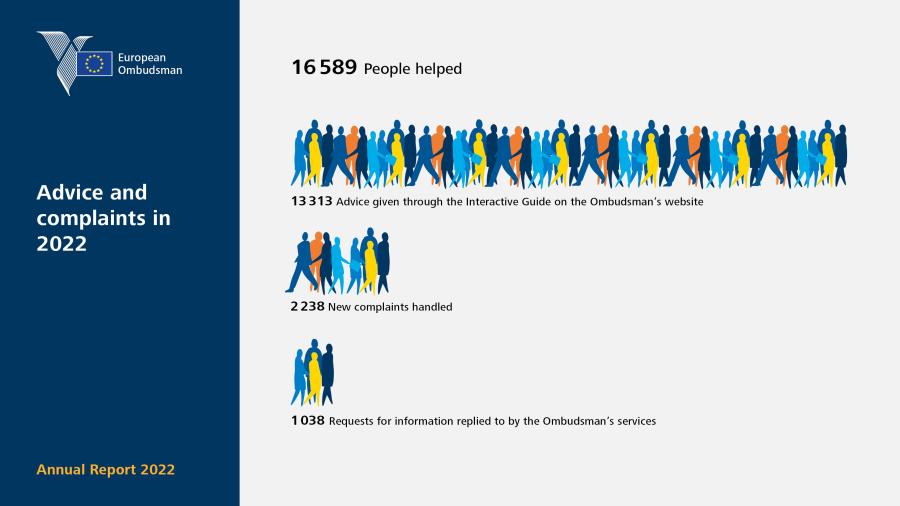 European Ombudsman

Advice and complaints in 2022

Annual Report 2022

16 589 People helped

13 313 Advice given through the Interactive Guide on the Ombudsman's website

2 238 New complaints handled

1 038 Requests for information replied to by the Ombudsman's services