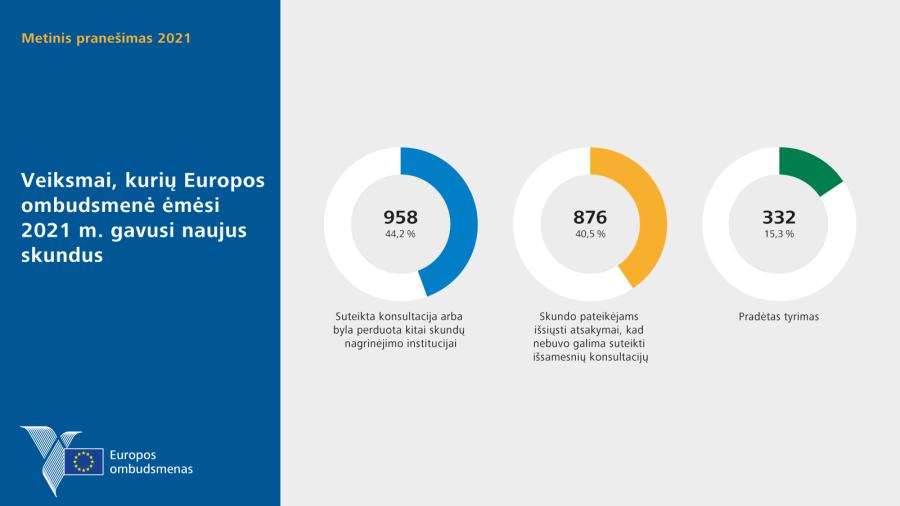 Metinis pranešimas 2021

Veiksmai, kurių Europos ombudsmenė ėmėsi 2021 m. gavusi naujus skundus

958
44,2 %

Suteikta konsultacija arba byla perduota kitai skundų nagrinėjimo institucijai

876
40,5 %

Skundo pateikėjams išsiųsti atsakymai, kad nebuvo galima suteikti išsamesnių konsultacijų

332
15,3 %

Pradėtas tyrimas

Europos ombudsmenas