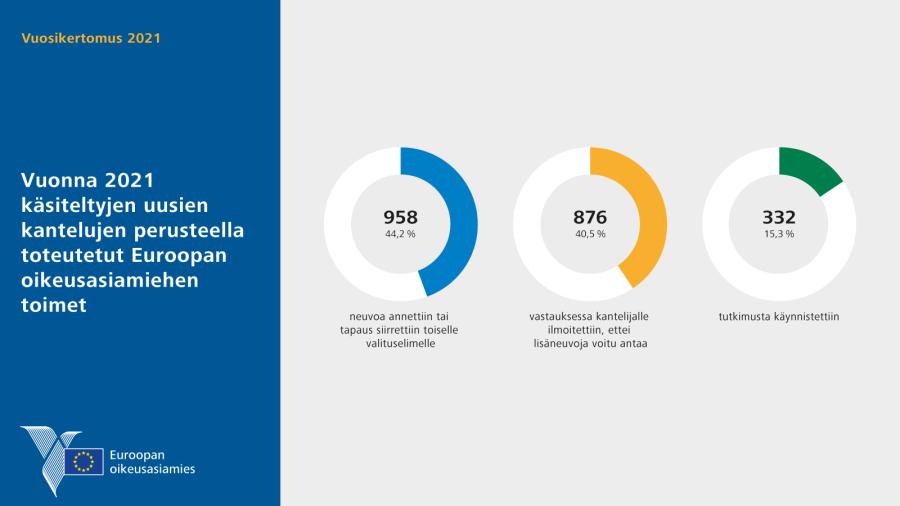 Vuosikertomus 2021

Vuonna 2021 käsiteltyjen uusien kantelujen perusteella toteutetut Euroopan oikeusasiamiehen toimet

958
44,2 %

neuvoa annettiin tai tapaus siirrettiin toiselle valituselimelle

876
40,5 %

vastauksessa kantelijalle ilmoitettiin, ettei lisäneuvoja voitu antaa

332
15,3 %

tutkimusta käynnistettiin

Euroopan oikeusasiamies