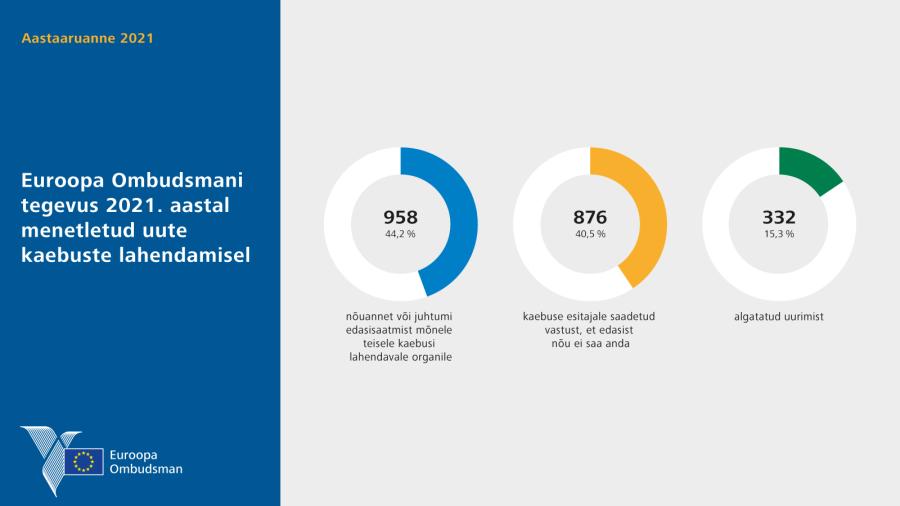 Aastaaruanne 2021

Euroopa Ombudsmani tegevus 2021. aastal menetletud uute kaebuste lahendamisel

958
44,2 %

nõuannet või juhtumi edasisaatmist mõnele teisele kaebusi lahendavale organile

876
40,5 %

kaebuse esitajale saadetud vastust, et edasist nõu ei saa anda

332
15,3 %

algatatud uurimist

Euroopa Ombudsman