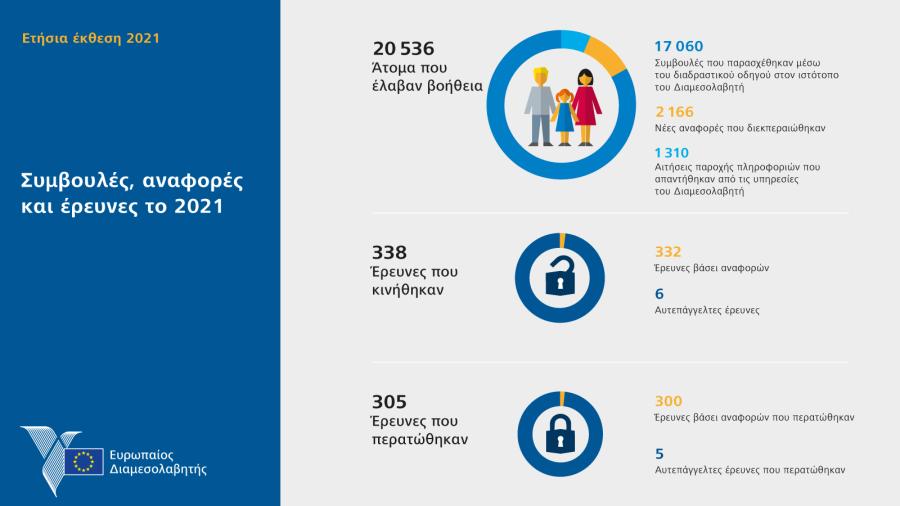 Ετήσια έκθεση 2021

Συμβουλές, αναφορές και έρευνες το 2021

Ευρωπαίος Διαμεσολαβητής

20 536
Άτομα που έλαβαν βοήθεια

17 060
Συμβουλές που παρασχέθηκαν μέσω του διαδραστικού οδηγού στον ιστότοπο του Διαμεσολαβητή

2 166
Νέες αναφορές που διεκπεραιώθηκαν

1 310
Αιτήσεις παροχής πληροφοριών που απαντήθηκαν από τις υπηρεσίες του Διαμεσολαβητή

338
Έρευνες που κινήθηκαν

332
Έρευνες βάσει αναφορών

6
Αυτεπάγγελτες έρευνες

305
Έρευνες που περατώθηκαν

300
Έρευνες βάσει αναφορών που περατώθηκαν

5
Αυτεπάγγελτες έρευνες που περατώθηκαν