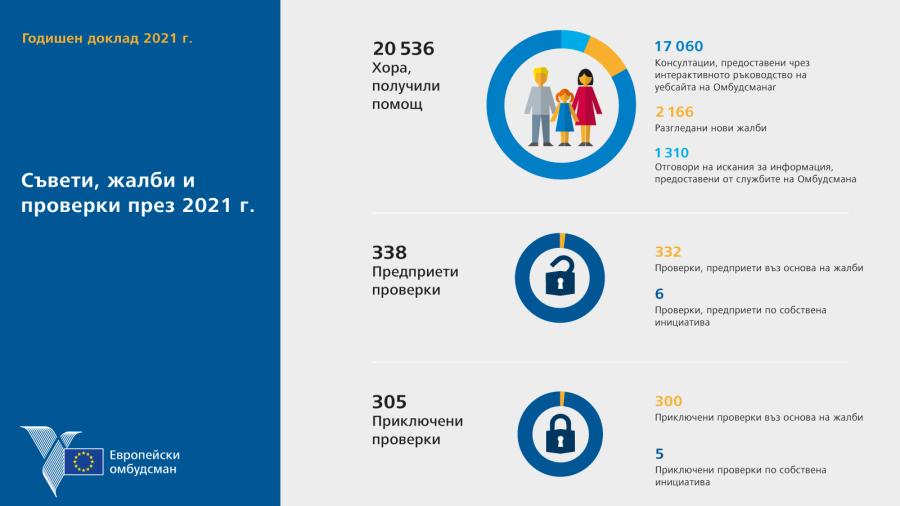 Годишен доклад 2021 г.

Съвети, жалби и проверки през 2021 г.

Европейски омбудсман

20 536
Хора, получили помощ

17 060
Консултации, предоставени чрез интерактивното ръководство на уебсайта на Омбудсманаг

2 166
Разгледани нови жалби

1 310
Отговори на искания за информация, предоставени от службите на Омбудсмана

338
Предприети проверки

332
Проверки, предприети въз основа на жалби

6
Проверки, предприети по собствена инициатива

305
Приключени проверки

300
Приключени проверки въз основа на жалби

5
Приключени проверки по собствена инициатива