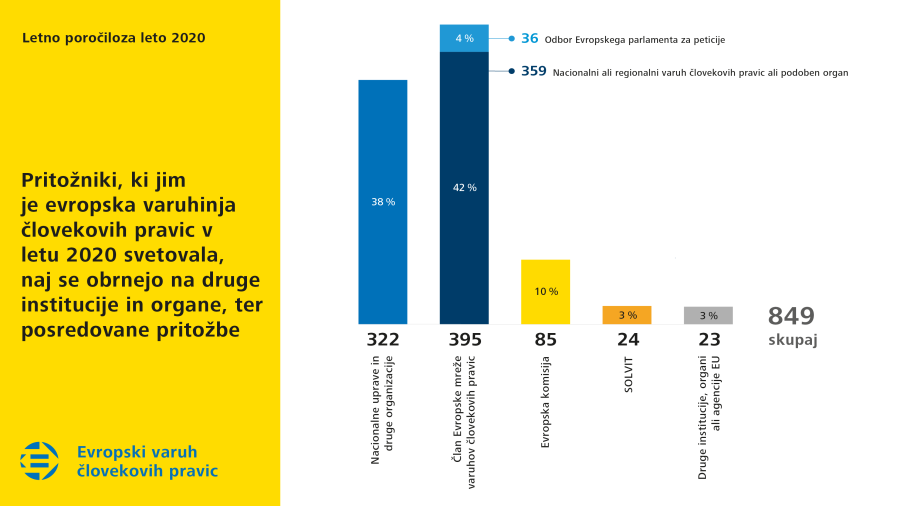 Letno poročiloza leto 2020

Pritožniki, ki jim je evropska varuhinja človekovih pravic v letu 2020 svetovala, naj se obrnejo na druge institucije in organe, ter posredovane pritožbe

Evropski varuh človekovih pravic

4 %
36 Odbor Evropskega parlamenta za peticije
359 Nacionalni ali regionalni varuh človekovih pravic ali podoben organ

38 %
42 %
10 %
3 %
3 %

322
395
85
24
23
849
skupaj

Nacionalne uprave in druge organizacije
Član Evropske mreže varuhov človekovih pravic
Evropska komisija
SOLVIT
Druge institucije, organi ali agencije EU