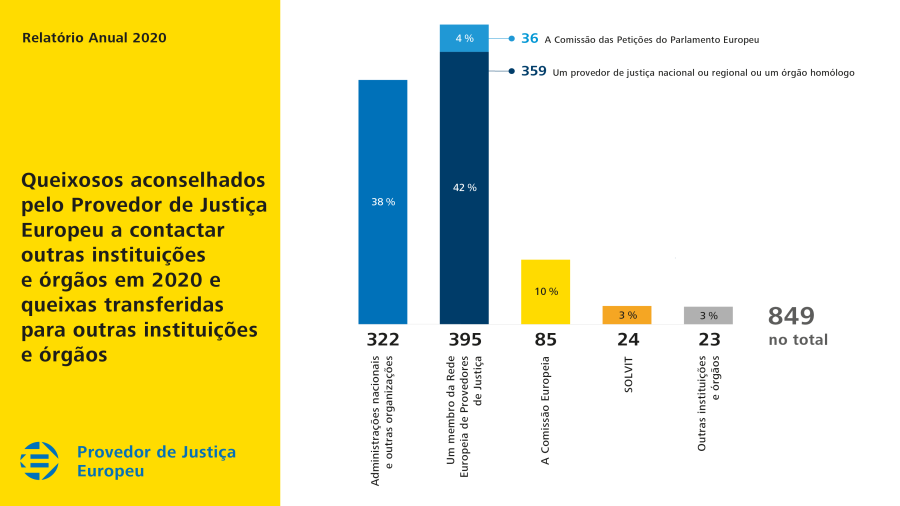 Relatório Anual 2020

Queixosos aconselhados pelo Provedor de Justiça Europeu a contactar outras instituições e órgãos em 2020 e queixas transferidas para outras instituições e órgãos

Provedor de Justiça Europeu

4 %

36 A Comissão das Petições do Parlamento Europeu

359 Um provedor de justiça nacional ou regional ou um órgão homólogo

38 %

42 %

10 %

3 %

3 %

322
Administrações nacionais e outras organizações

395
Um membro da Rede Europeia de Provedores de Justiça

85
A Comissão Europeia

24
SOLVIT

23
Outras instituições e órgãos

849
no total