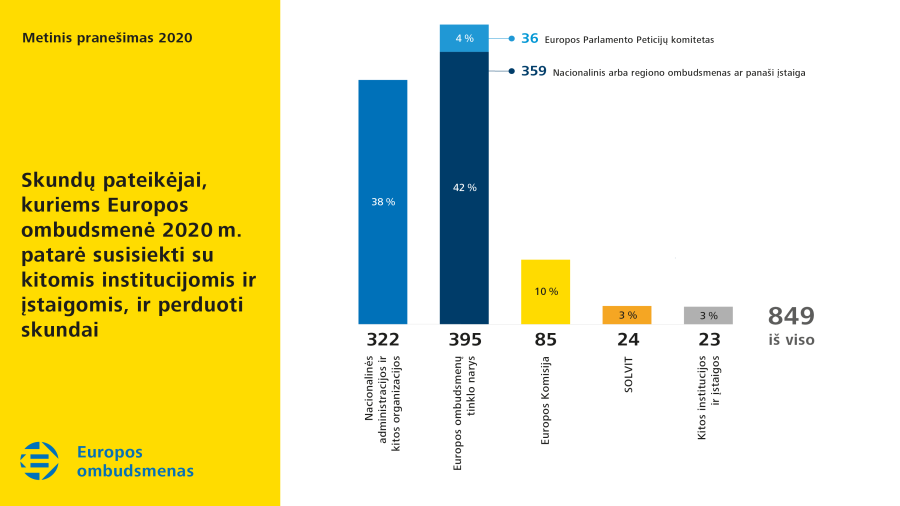 Metinis pranešimas 2020

Skundų pateikėjai, kuriems Europos ombudsmenė 2020 m. patarė susisiekti su kitomis institucijomis ir įstaigomis, ir perduoti skundai

Europos ombudsmenas

4 %
36 Europos Parlamento Peticijų komitetas
359 Nacionalinis arba regiono ombudsmenas ar panaši įstaiga

38 %
42 %
10 %
3 %
3 %

322
Nacionalinės administracijos ir kitos organizacijos

395
Europos ombudsmenų tinklo narys

85
Europos Komisija

24
SOLVIT

23
Kitos institucijos ir įstaigos

849
iš viso