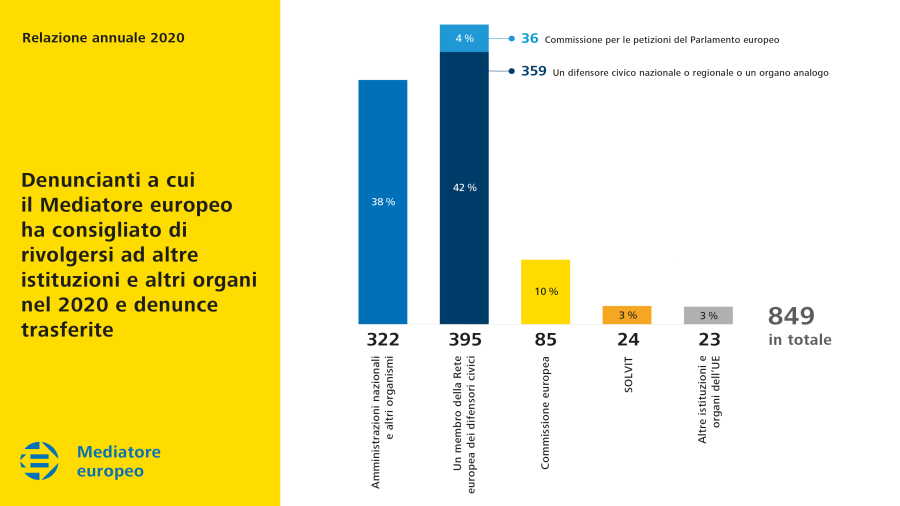 Relazione annuale 2020

Denuncianti a cui il Mediatore europeo ha consigliato di rivolgersi ad altre istituzioni e altri organi nel 2020 e denunce trasferite

Mediatore europeo

4 %
36 Commissione per le petizioni del Parlamento europeo
359 Un difensore civico nazionale o regionale o un organo analogo

38 %
42 %
10 %
3 %
3 %

322
395
85
24
23
849 in totale

Amministrazioni nazionali e altri organismi
Un membro della Rete europea dei difensori civici
Commissione europea
SOLVIT
Altre istituzioni e organi dell'UE