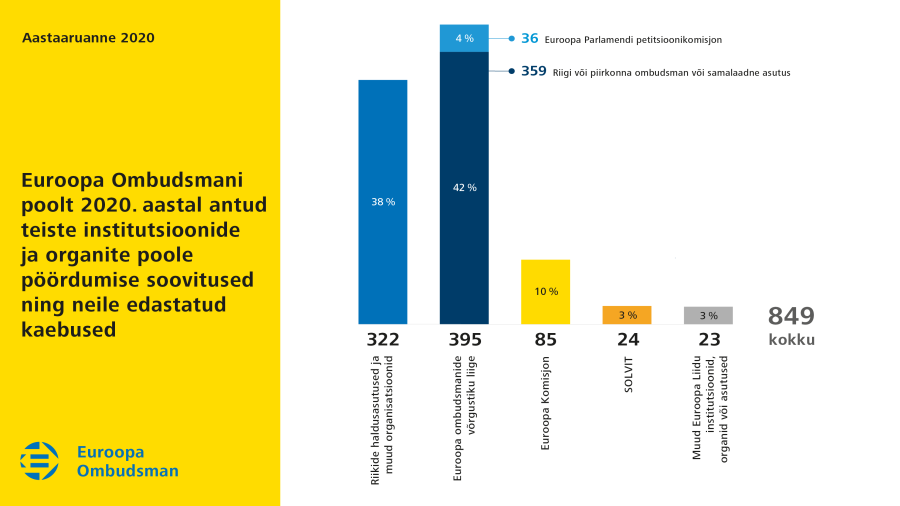 Aastaaruanne 2020

Euroopa Ombudsmani poolt 2020. aastal antud teiste institutsioonide ja organite poole pöördumise soovitused ning neile edastatud kaebused

Euroopa Ombudsman

4 %
36 Euroopa Parlamendi petitsioonikomisjon
359 Riigi või piirkonna ombudsman või samalaadne asutus

38 %
42 %
10 %
3 %
3 %

322
Riikide haldusasutused ja muud organisatsioonid

395
Euroopa ombudsmanide võrgustiku liige

85
Euroopa Komisjon

24
SOLVIT

23
Muud Euroopa Liidu institutsioonid, organid või asutused

849
kokku