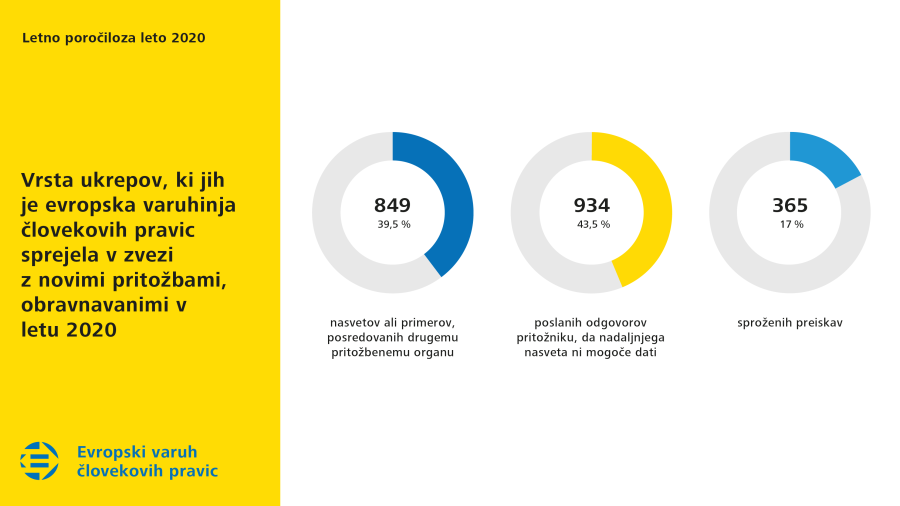 Letno poročiloza leto 2020

Vrsta ukrepov, ki jih je evropska varuhinja človekovih pravic sprejela v zvezi z novimi pritožbami, obravnavanimi v letu 2020

849
39,5 %

nasvetov ali primerov, posredovanih drugemu pritožbenemu organu

934
43,5 %

poslanih odgovorov pritožniku, da nadaljnjega nasveta ni mogoče dati

365
17 %

sproženih preiskav

Evropski varuh človekovih pravic