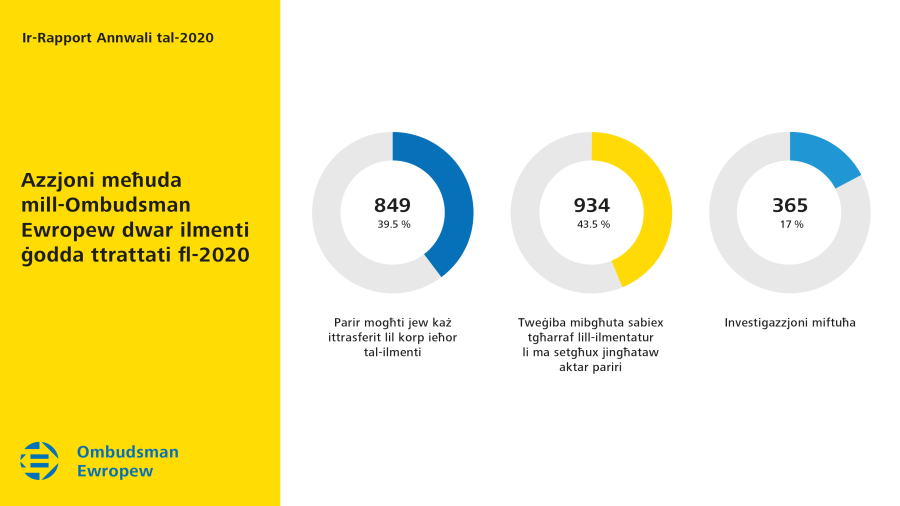 Ir-Rapport Annwali tal-2020

Azzjoni meħuda mill-Ombudsman Ewropew dwar ilmenti ġodda ttrattati fl-2020

849
39.5 %

Parir mogħti jew każ ittrasferit lil korp ieħor tal-ilmenti

934
43.5 %

Tweġiba mibgħuta sabiex tgħarraf lill-ilmentatur li ma setgħux jingħataw aktar pariri

365
17 %

Investigazzjoni miftuħa

Ombudsman Ewropew