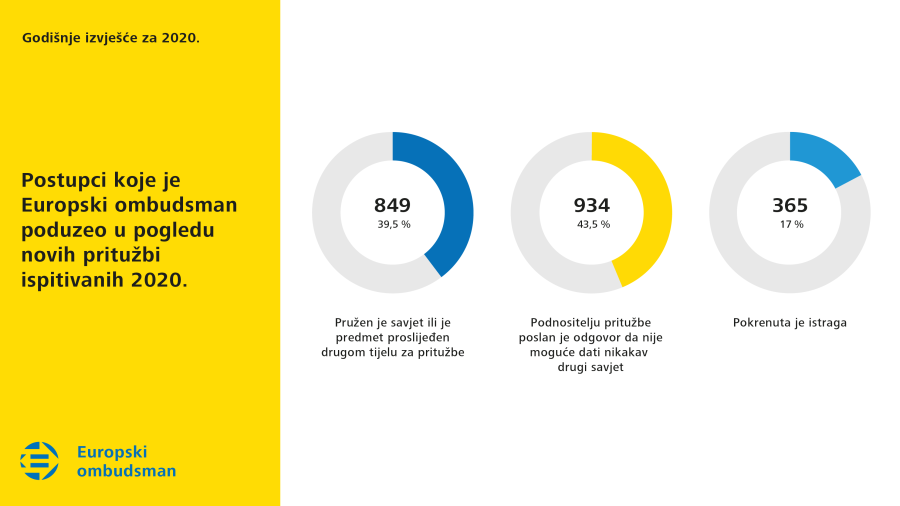 Godišnje izvješće za 2020.

Postupci koje je Europski ombudsman poduzeo u pogledu novih pritužbi ispitivanih 2020.

849
39,5 %

Pružen je savjet ili je predmet proslijeđen drugom tijelu za pritužbe

934
43,5 %

Podnositelju pritužbe poslan je odgovor da nije moguće dati nikakav drugi savjet

365
17 %

Pokrenuta je istraga

Europski ombudsman