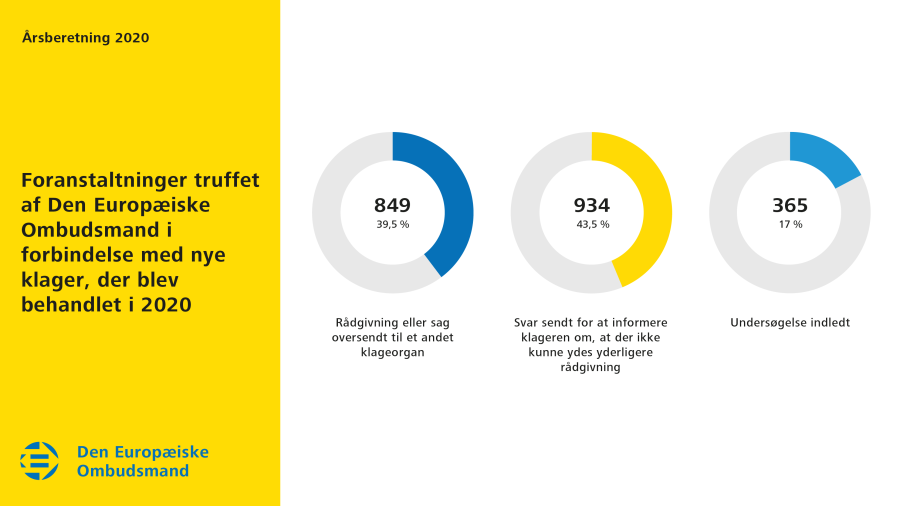 Årsberetning 2020

Foranstaltninger truffet af Den Europæiske Ombudsmand i forbindelse med nye klager, der blev behandlet i 2020

849
39,5 %

Rådgivning eller sag oversendt til et andet klageorgan

934
43,5 %

Svar sendt for at informere klageren om, at der ikke kunne ydes yderligere rådgivning

365
17 %

Undersøgelse indledt

Den Europæiske Ombudsmand