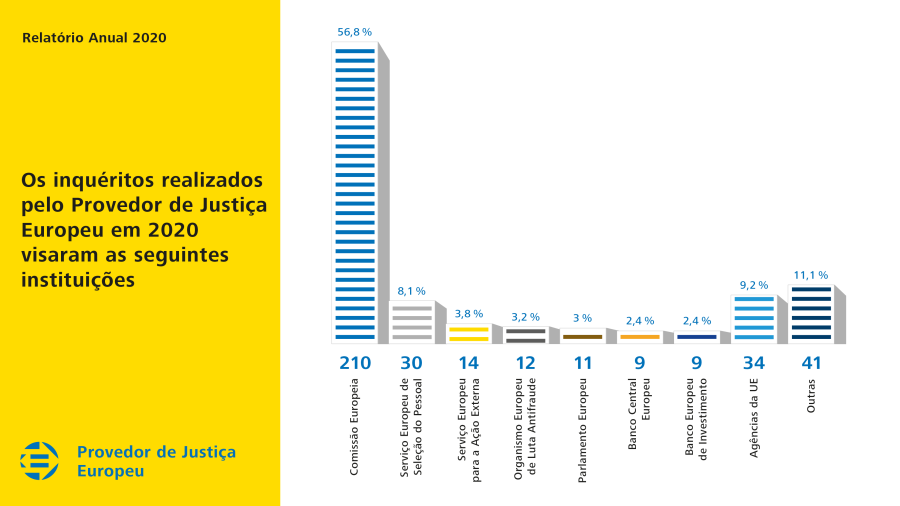 Relatório Anual 2020

Os inquéritos realizados pelo Provedor de Justiça Europeu em 2020 visaram as seguintes instituições

Provedor de Justiça Europeu

56,8 %
8,1 %
3,8 %
3,2 %
3 %
2,4 %
2,4 %
9,2 %
11,1 %

210
30
14
12
11
9
9
34
41

Comissão Europeia
Serviço Europeu de Seleção do Pessoal
Serviço Europeu para a Ação Externa
Organismo Europeu de Luta Antifraude
Parlamento Europeu
Banco Central Europeu
Banco Europeu de Investimento
Agências da UE
Outras