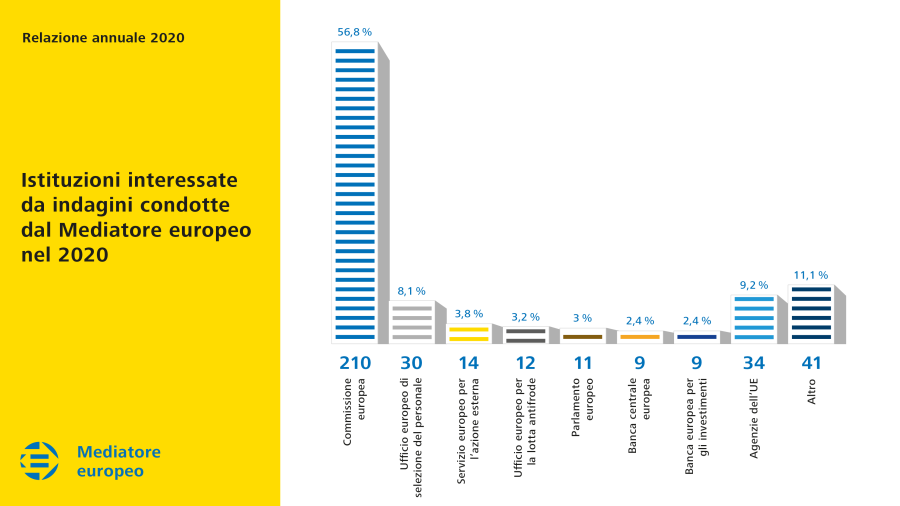 Relazione annuale 2020

Istituzioni interessate da indagini condotte dal Mediatore europeo nel 2020

Mediatore europeo

56,8 %
8,1 %
3,8 %
3,2 %
3 %
2,4 %
2,4 %
9,2 %
11,1 %

210
30
14
12
11
9
9
34
41

Commissione europea
Ufficio europeo di selezione del personale
Servizio europeo per l'azione esterna
Ufficio europeo per la lotta antifrode
Parlamento europeo
Banca centrale europea
Banca europea per gli investimenti
Agenzie dell'UE
Altro